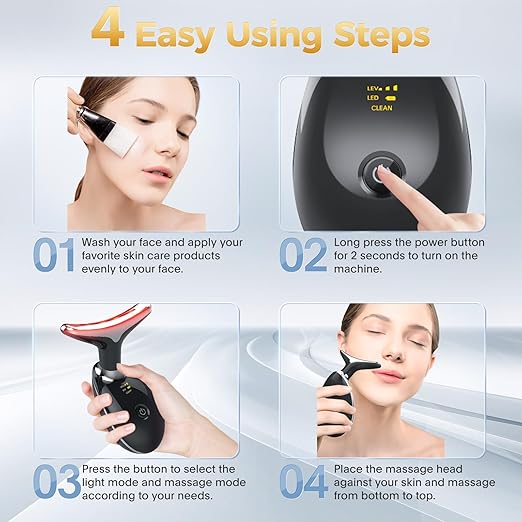 4 Easy Using Steps

LEV
LED
CLEAN

01 Wash your face and apply your favorite skin care products evenly to your face.

02 Long press the power button for 2 seconds to turn on the machine.

03 Press the button to select the light mode and massage mode according to your needs.

04 Place the massage head against your skin and massage from bottom to top.